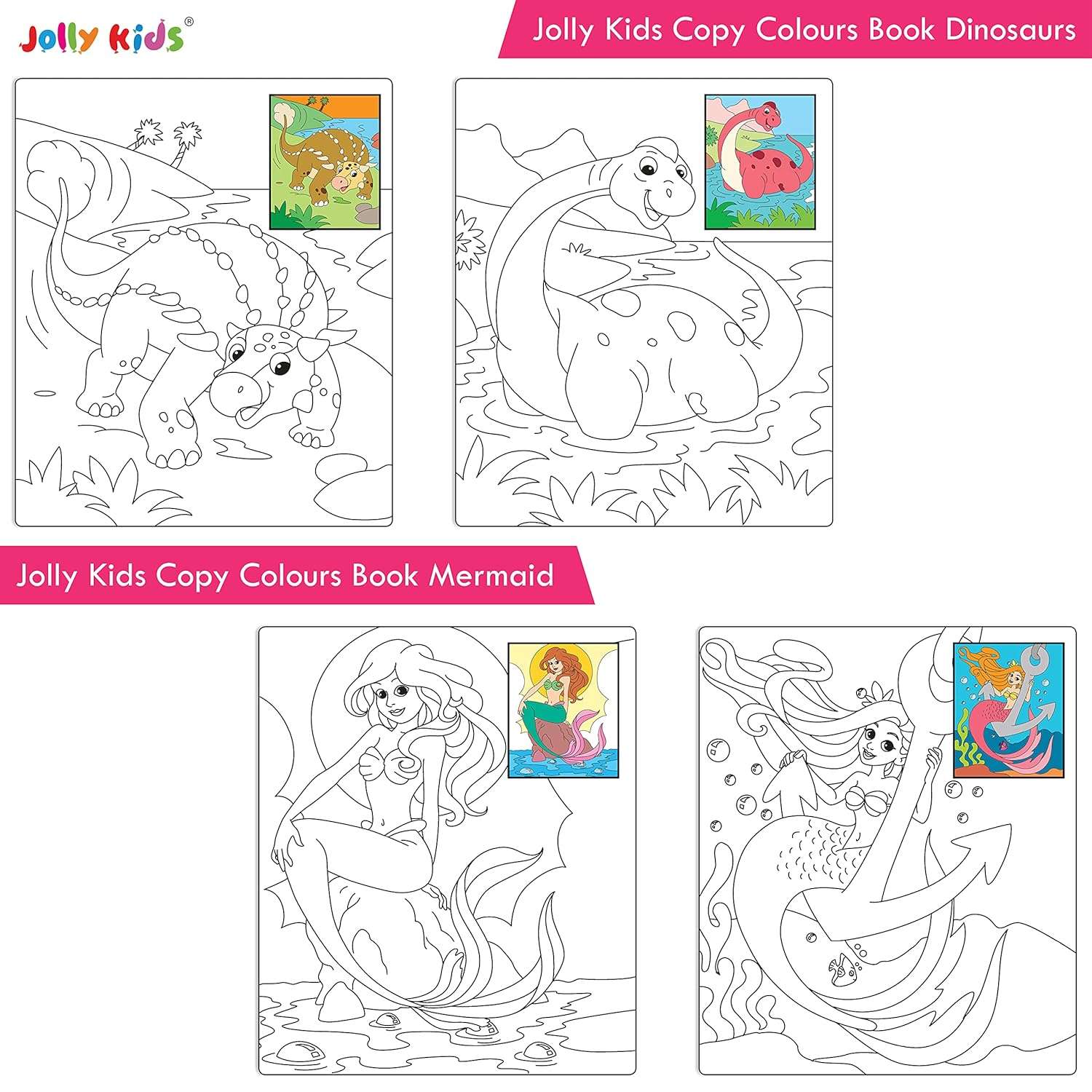 Jolly Kids®

Jolly Kids Copy Colours Book Dinosaurs

Jolly Kids Copy Colours Book Mermaid