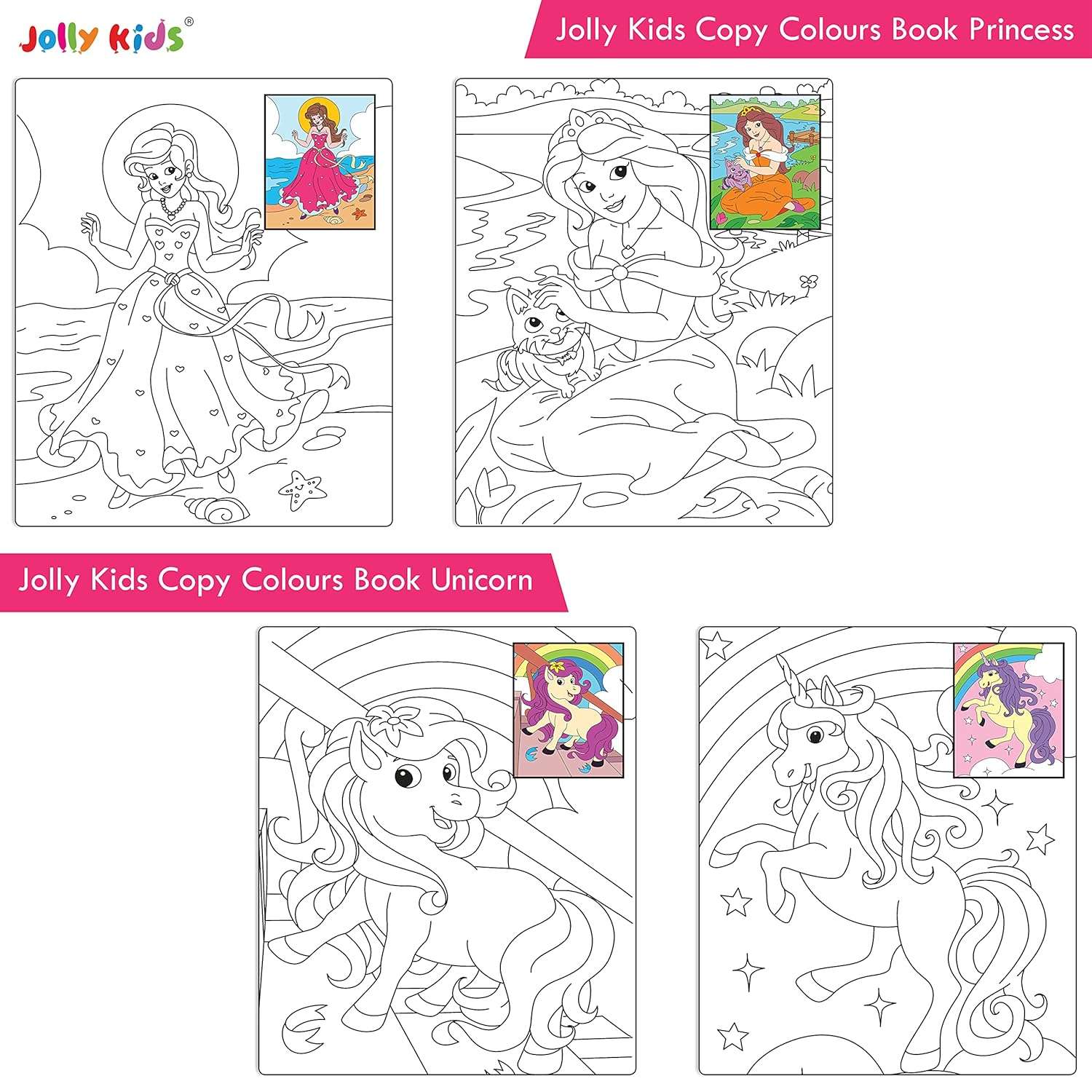 Jolly Kids®

Jolly Kids Copy Colours Book Princess

Jolly Kids Copy Colours Book Unicorn