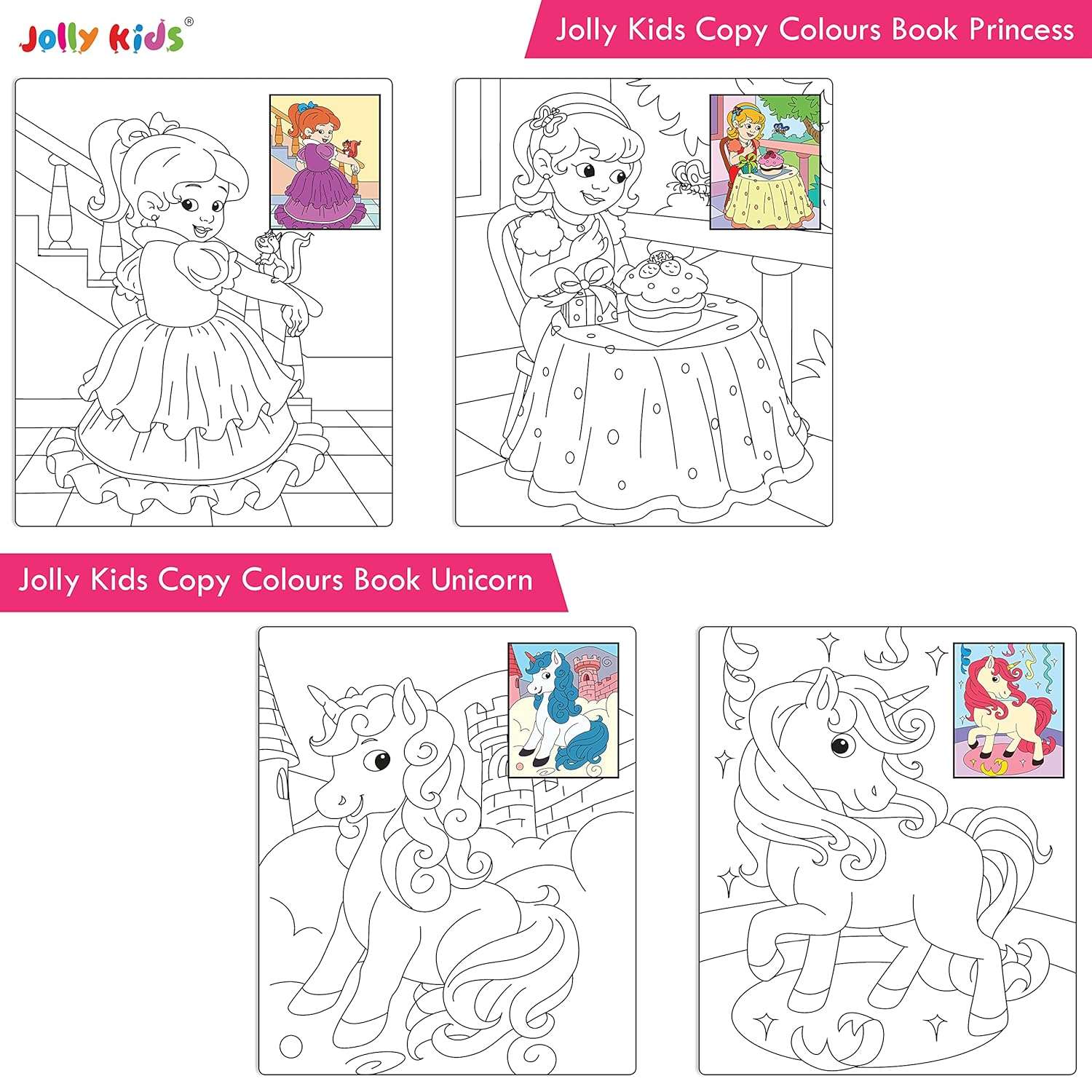 Jolly Kids®

Jolly Kids Copy Colours Book Princess

Jolly Kids Copy Colours Book Unicorn