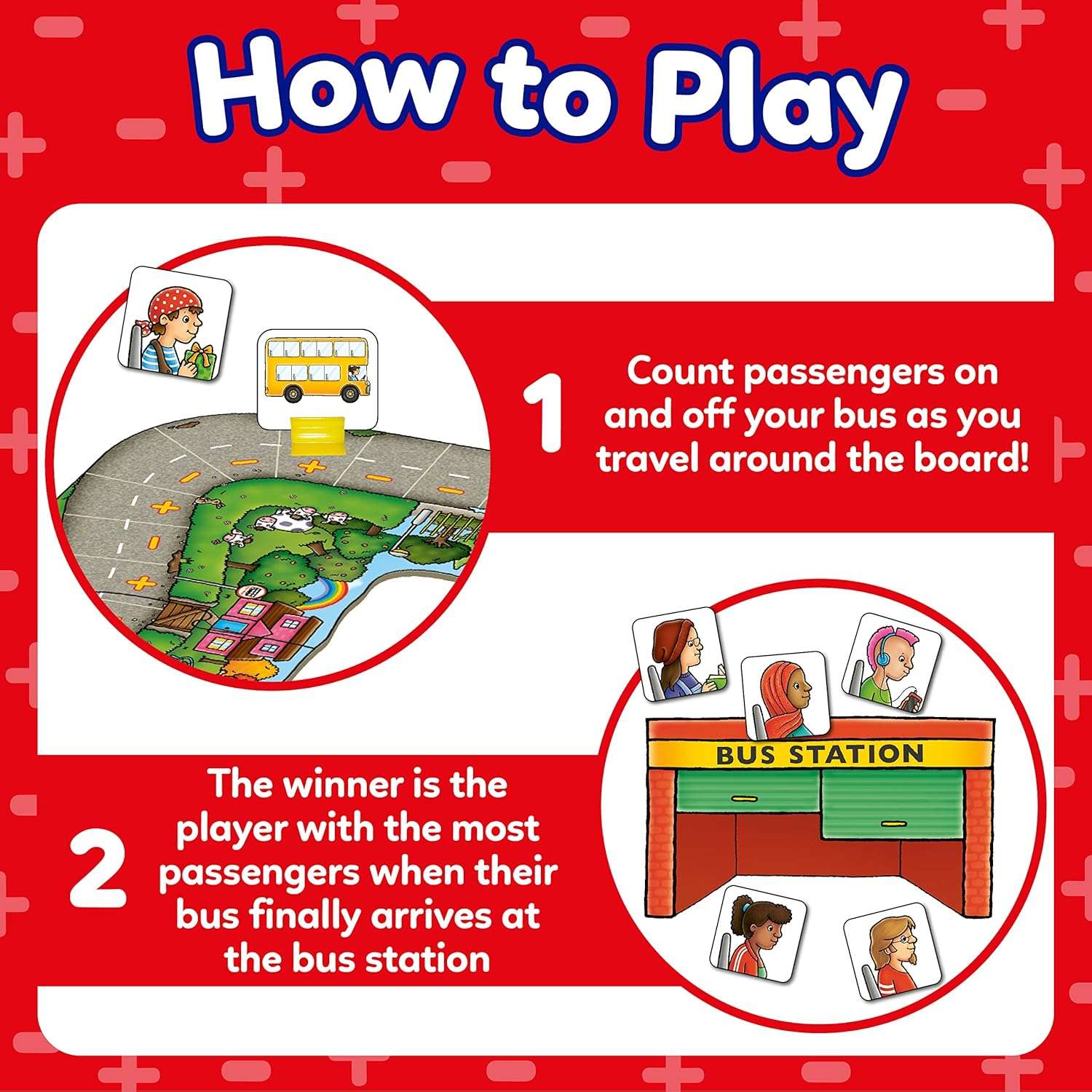 How to Play

1 Count passengers on and off your bus as you travel around the board!

BUS STATION

2 The winner is the player with the most passengers when their bus finally arrives at the bus station